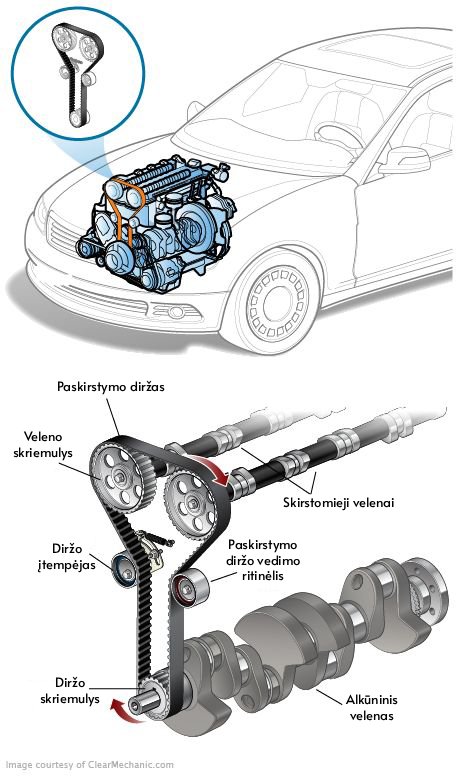 Paskirstymo diržas

Veleno skriemulys

Skirstomieji velenai

Diržo įtempėjas

Paskirstymo diržo vedimo ritinėlis

Diržo skriemulys

Alkūninis velenas

Image courtesy of ClearMechanic.com