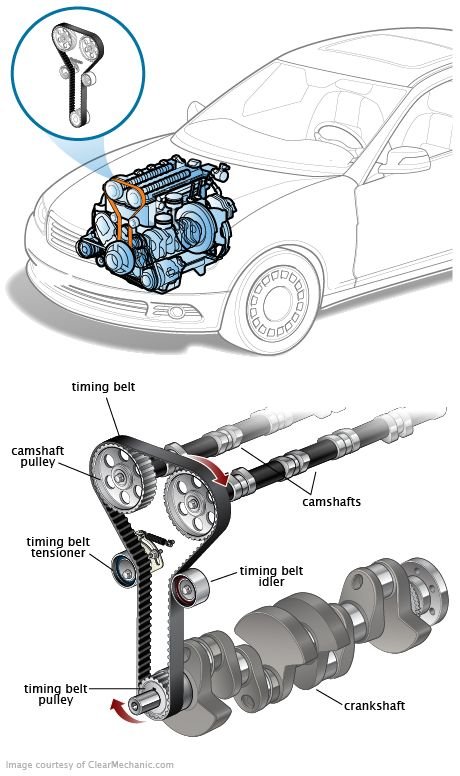 timing belt

camshaft pulley

camshafts

timing belt tensioner

timing belt idler

timing belt pulley

crankshaft

Image courtesy of ClearMechanic.com